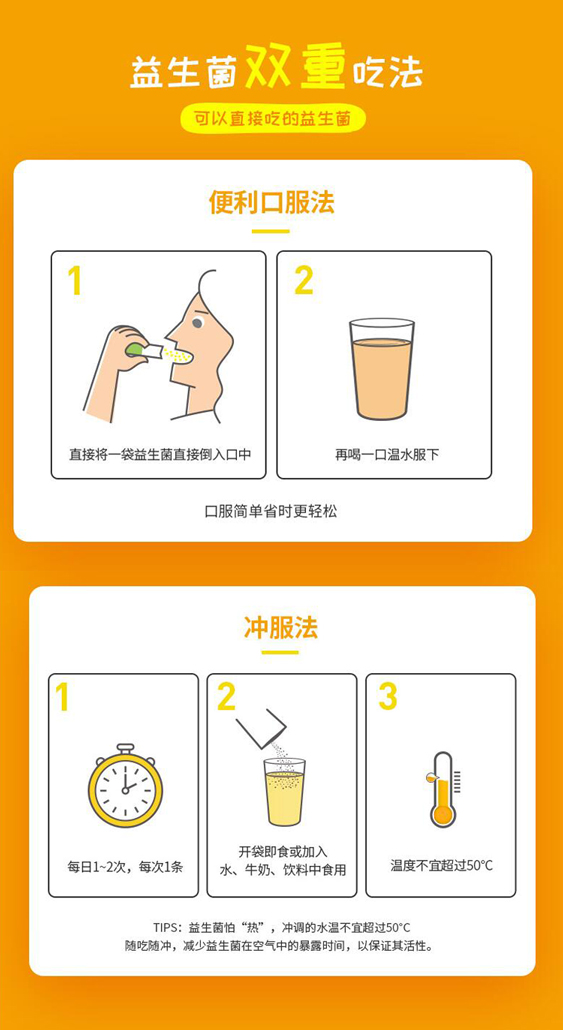 益生菌双重吃法

可以直接吃的益生菌

便利口服法

1

直接将一袋益生菌直接倒入口中

2

再喝一口温水服下

口服简单省时更轻松

冲服法

1

每日1~2次，每次1条

2

开袋即食或加入水、牛奶、饮料中食用

3

温度不宜超过50°C

TIPS：益生菌怕“热”，冲调的水温不宜超过50°C
随吃随冲，减少益生菌在空气中的暴露时间，以保证其活性。